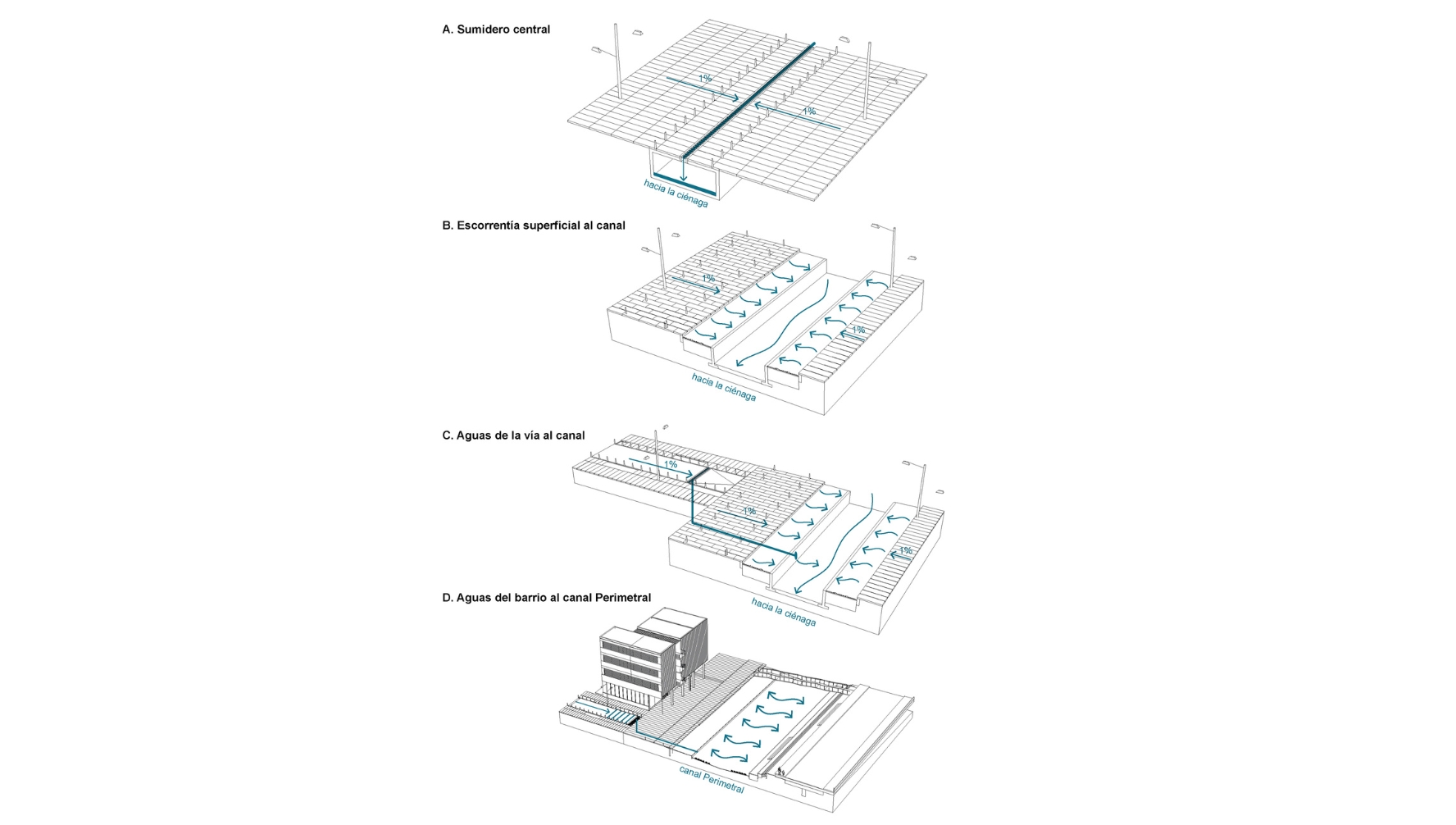 A. Sumidero central

1%

1%

hacia la ciénaga

B. Escorrentía superficial al canal

1%

1%

hacia la ciénaga

C. Aguas de la vía al canal

1%

1%

1%

hacia la ciénaga

D. Aguas del barrio al canal Perimetral

canal Perimetral