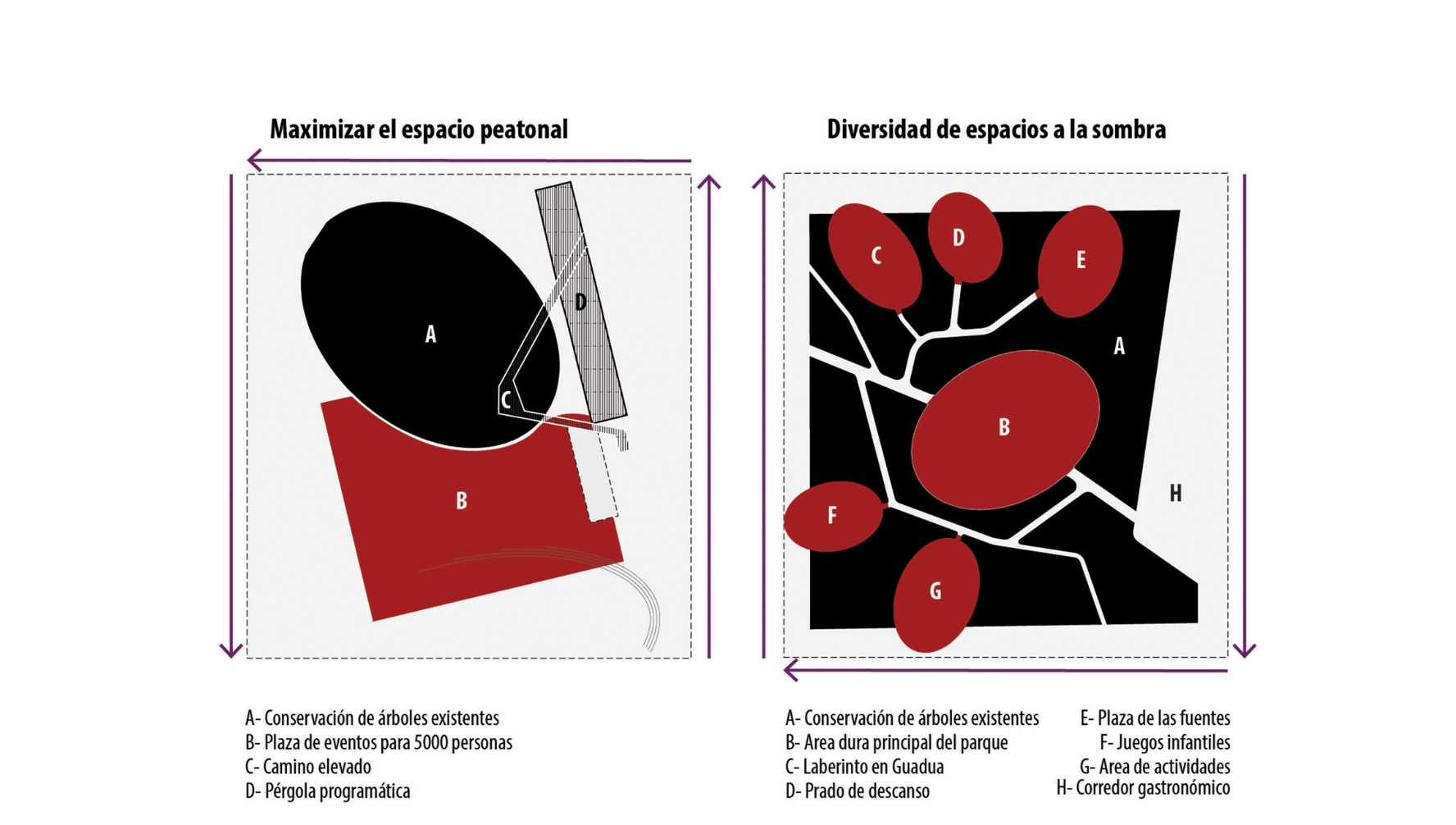 Maximizar el espacio peatonal

A

D

C

B

A- Conservación de árboles existentes
B- Plaza de eventos para 5000 personas
C- Camino elevado
D- Pérgola programática

Diversidad de espacios a la sombra

C

D

E

A

B

H

F

G

A- Conservación de árboles existentes
B- Area dura principal del parque
C- Laberinto en Guadua
D- Prado de descanso

E- Plaza de las fuentes
F- Juegos infantiles
G- Area de actividades
H- Corredor gastronómico