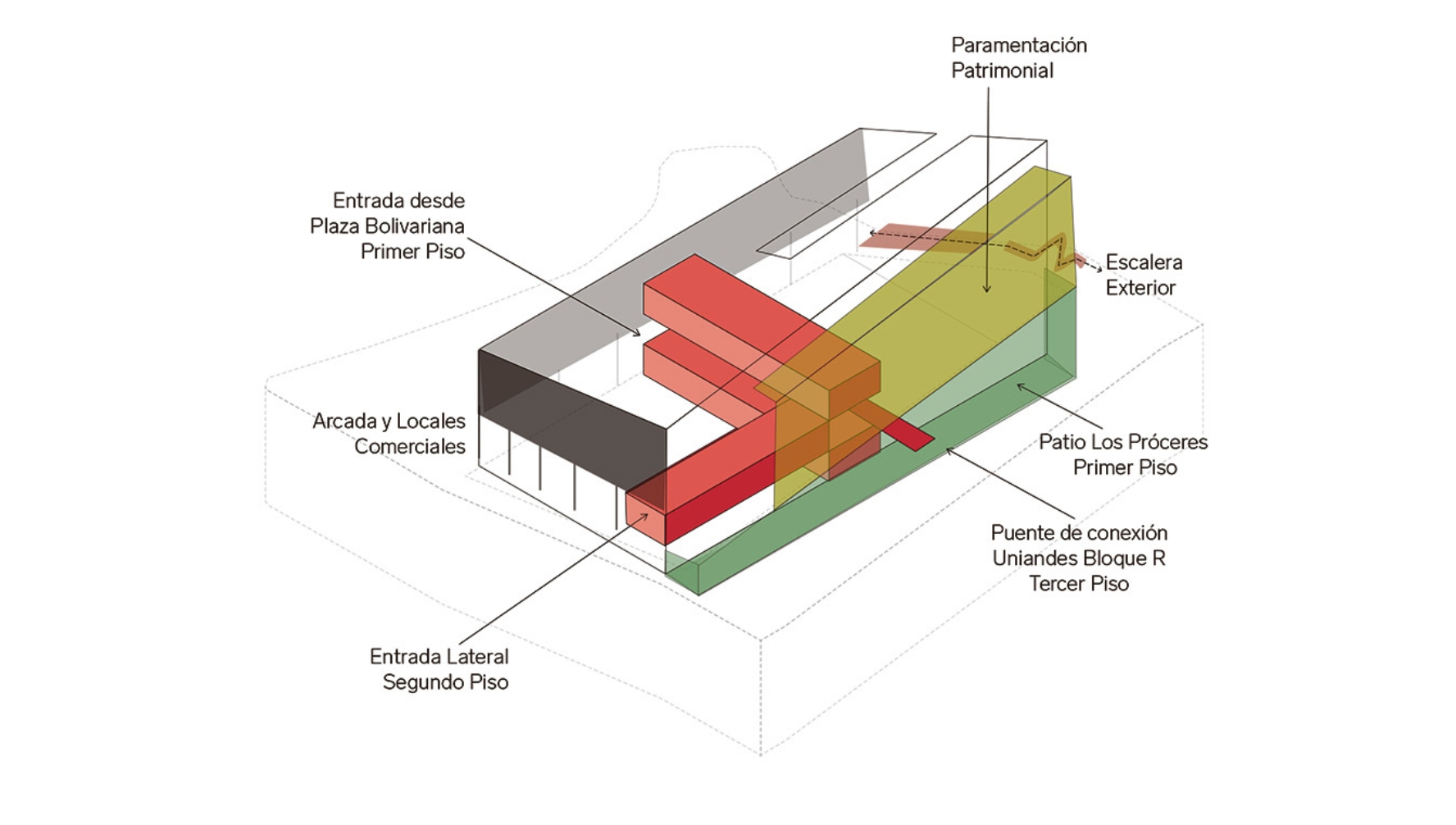 Paramentación
Patrimonial

Entrada desde
Plaza Bolivariana
Primer Piso

Escalera
Exterior

Arcada y Locales
Comerciales

Patio Los Próceres
Primer Piso

Puente de conexión
Uniandes Bloque R
Tercer Piso

Entrada Lateral
Segundo Piso